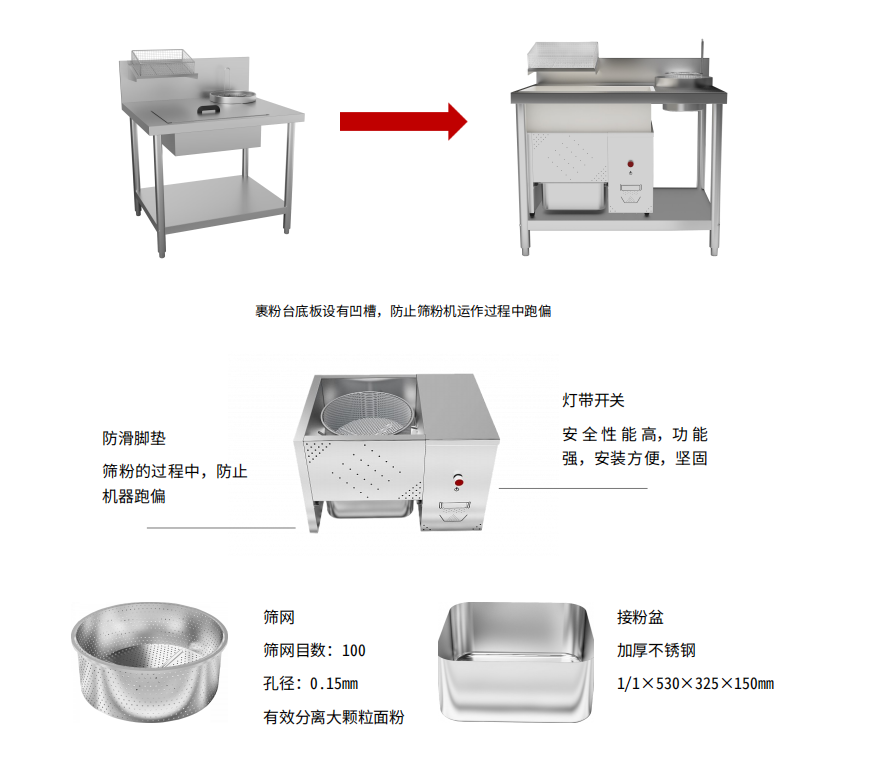 裹粉台底板设有凹槽，防止筛粉机运作过程中跑偏

防滑脚垫

筛粉的过程中，防止机器跑偏

灯带开关

安全性能高，功能强，安装方便，坚固

筛网

筛网目数：100

孔径：0.15mm

有效分离大颗粒面粉

接粉盆

加厚不锈钢

1/1×530×325×150mm